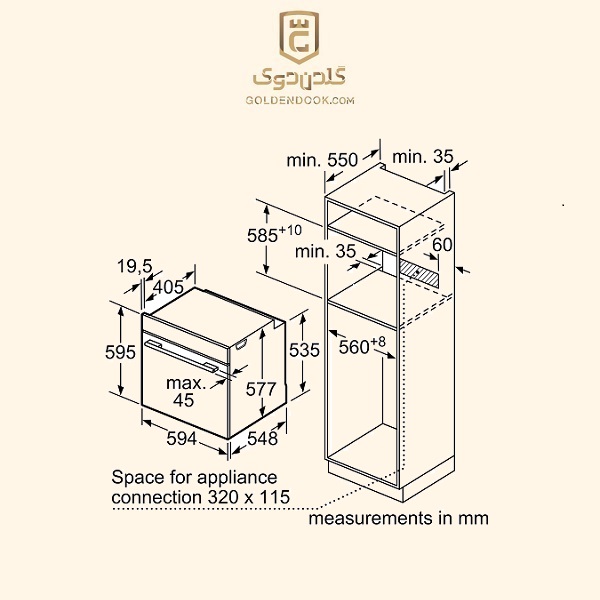 گلدن دوک
GOLDENDOOK.COM

min. 550
min. 35
$585^{+10}$
min. 35
60
19,5
405
595
535
$560^{+8}$
max.
45
577
594
548
Space for appliance connection 320 x 115
measurements in mm